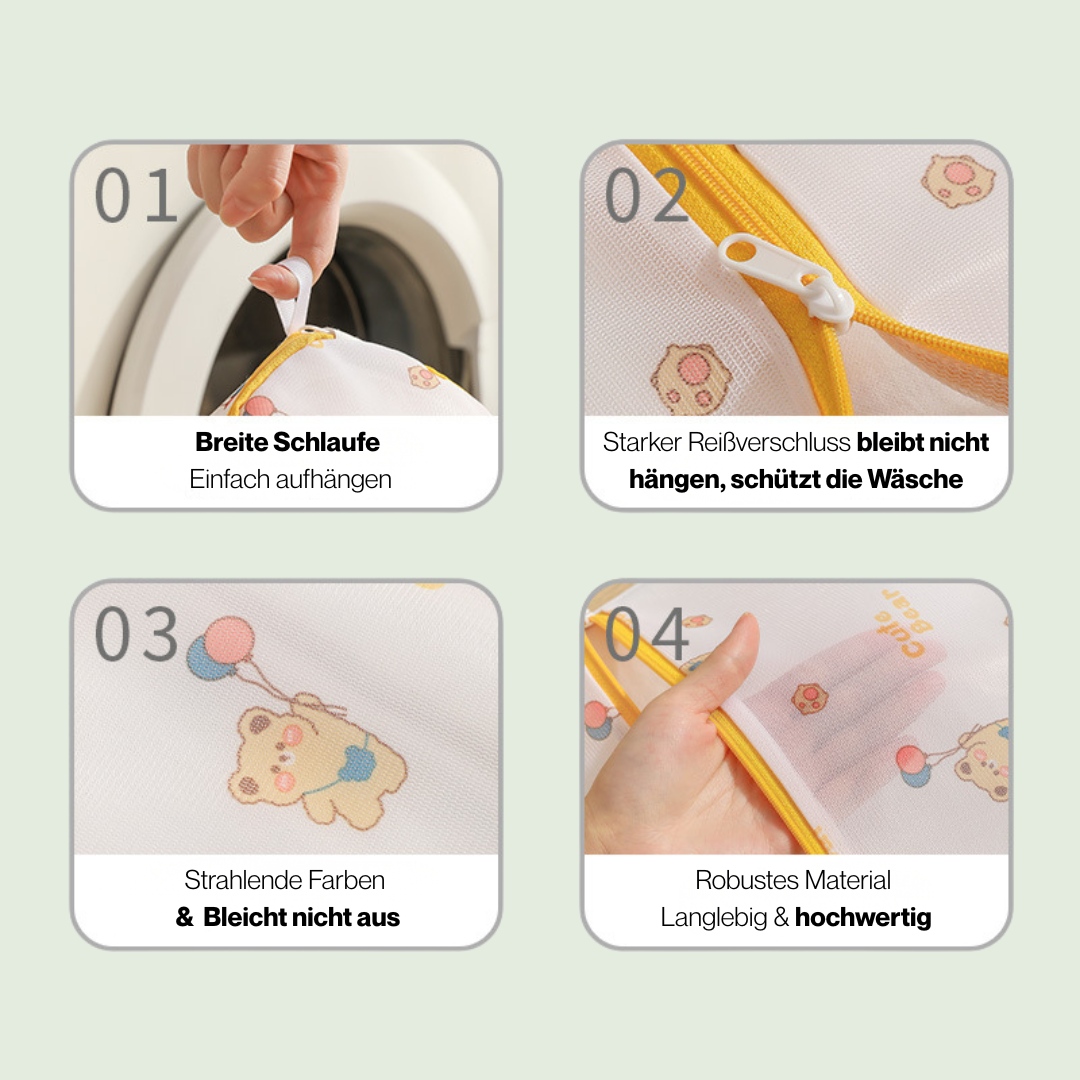 01

Breite Schlaufe
Einfach aufhängen

02

Starker Reißverschluss bleibt nicht hängen, schützt die Wäsche

03

Strahlende Farben
& Bleicht nicht aus

04

Cute Bear

Robustes Material
Langlebig & hochwertig